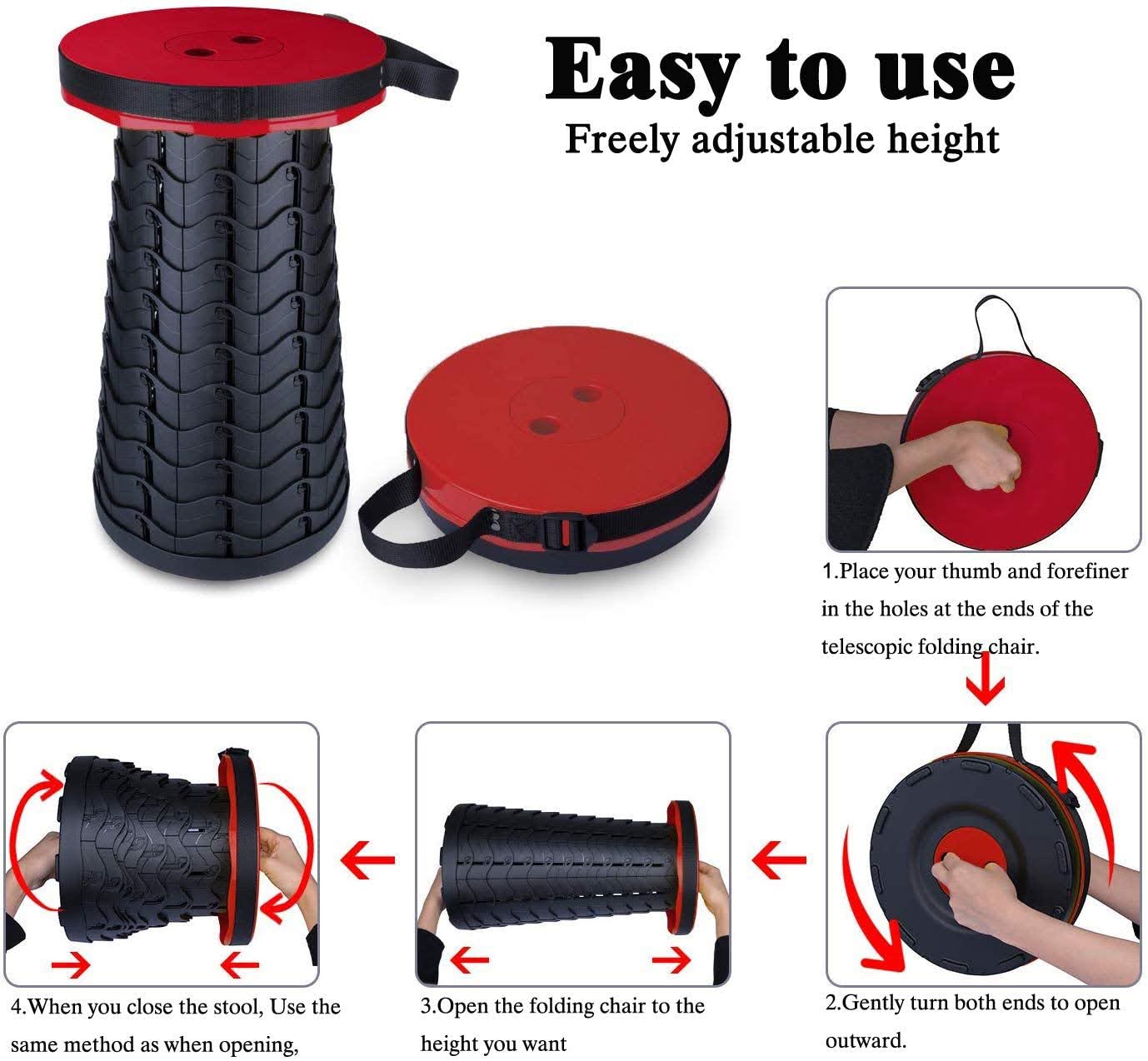 Easy to use
Freely adjustable height

1.Place your thumb and forefiner in the holes at the ends of the telescopic folding chair.

2.Gently turn both ends to open outward.

3.Open the folding chair to the height you want

4.When you close the stool, Use the same method as when opening,