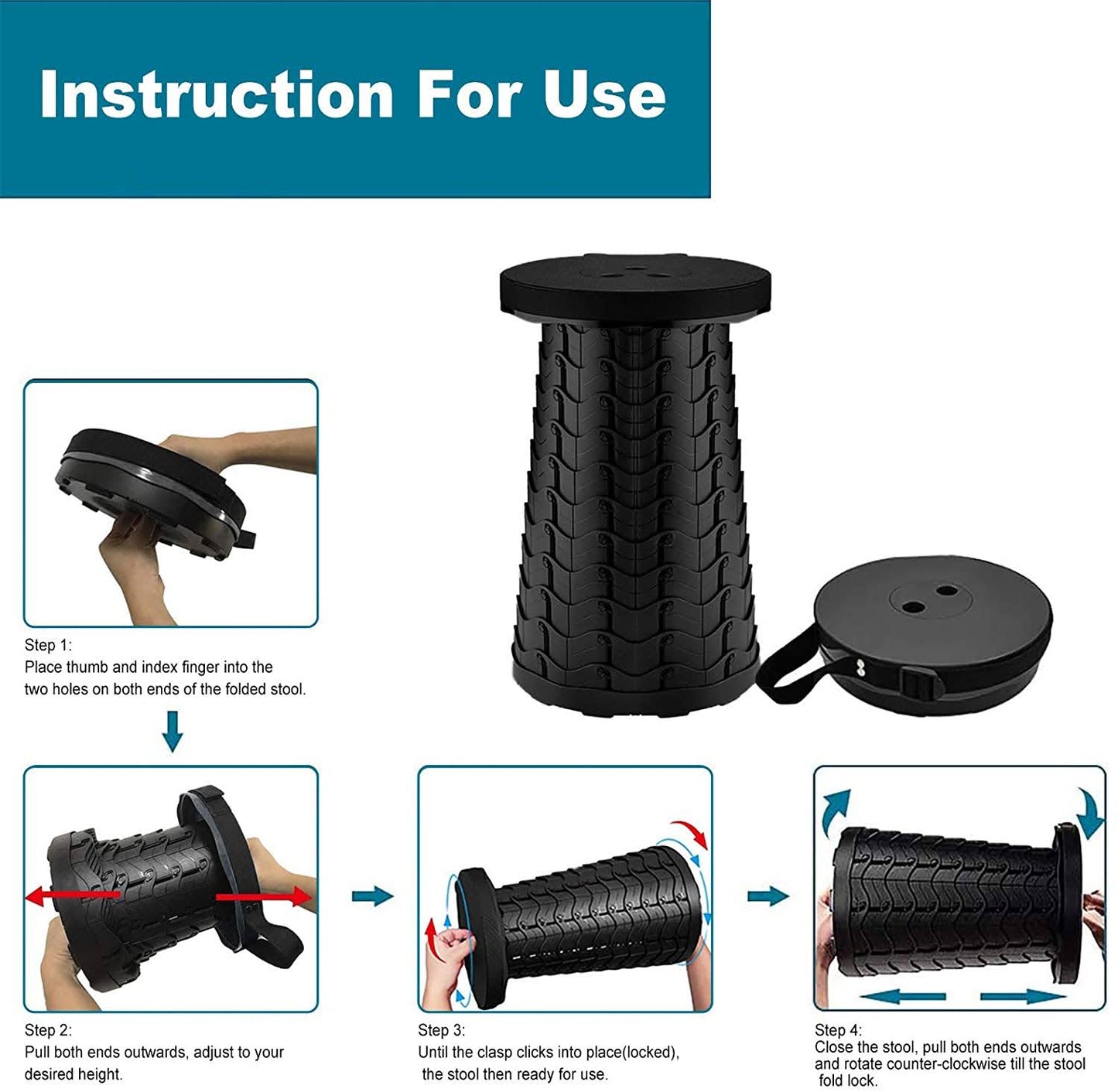 Instruction For Use

Step 1:
Place thumb and index finger into the two holes on both ends of the folded stool.

Step 2:
Pull both ends outwards, adjust to your desired height.

Step 3:
Until the clasp clicks into place(locked), the stool then ready for use.

Step 4:
Close the stool, pull both ends outwards and rotate counter-clockwise till the stool fold lock.